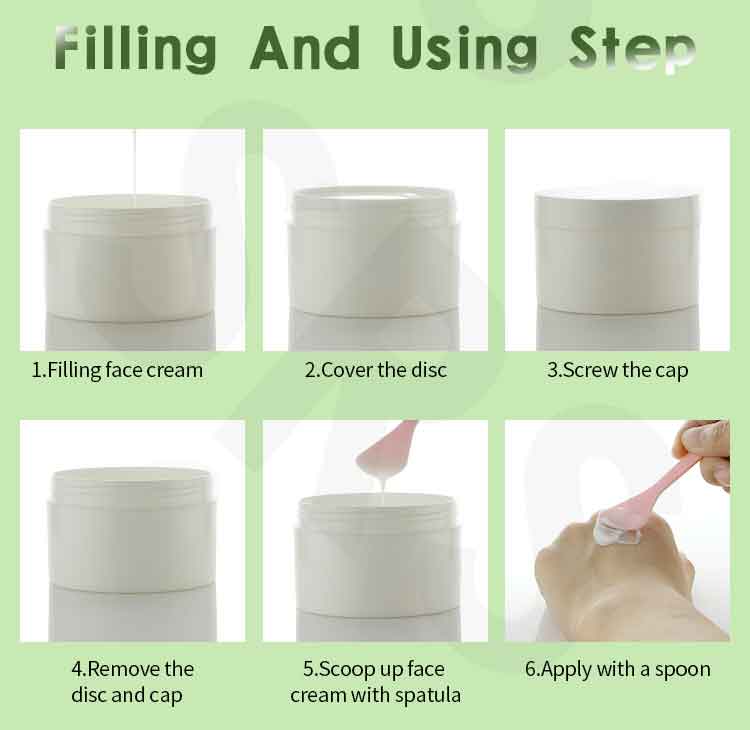 Filling And Using Step

1.Filling face cream

2.Cover the disc

3.Screw the cap

4.Remove the disc and cap

5.Scoop up face cream with spatula

6.Apply with a spoon